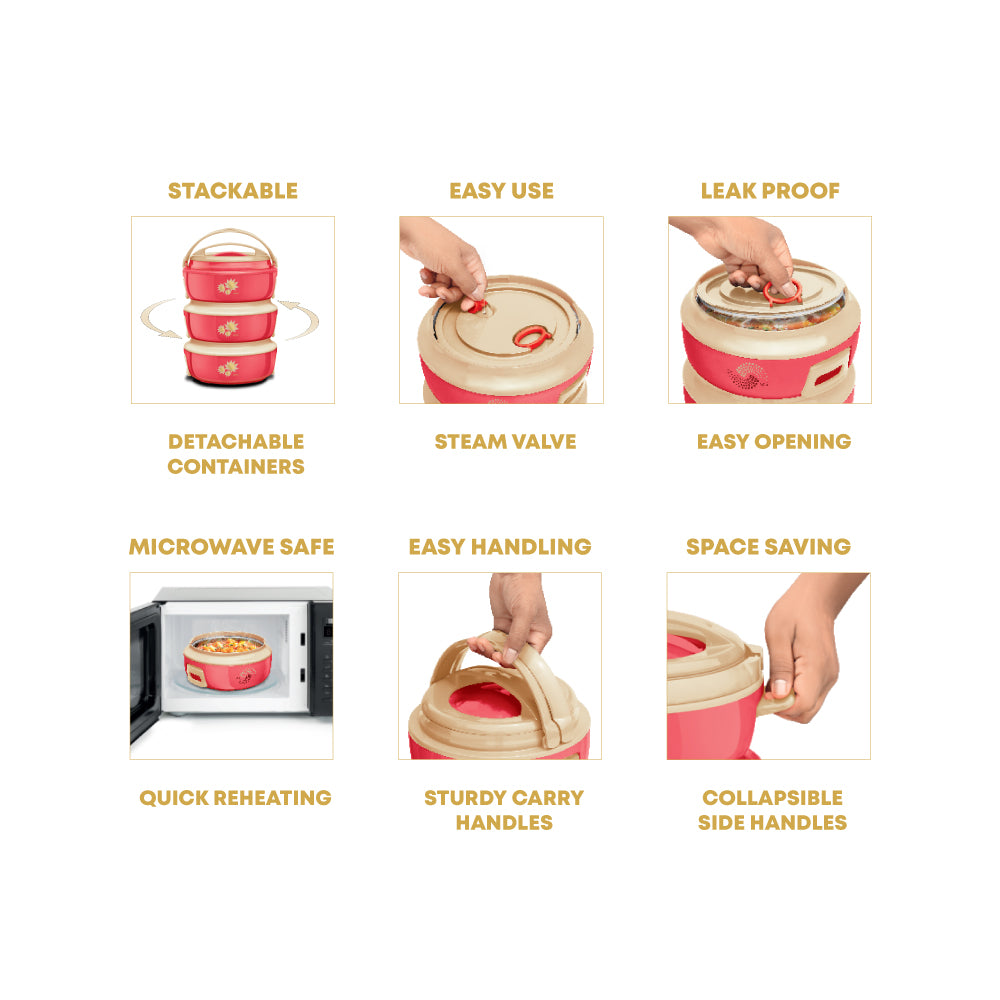 STACKABLE

DETACHABLE CONTAINERS

EASY USE

STEAM VALVE

LEAK PROOF

EASY OPENING

MICROWAVE SAFE

QUICK REHEATING

EASY HANDLING

STURDY CARRY HANDLES

SPACE SAVING

COLLAPSIBLE SIDE HANDLES