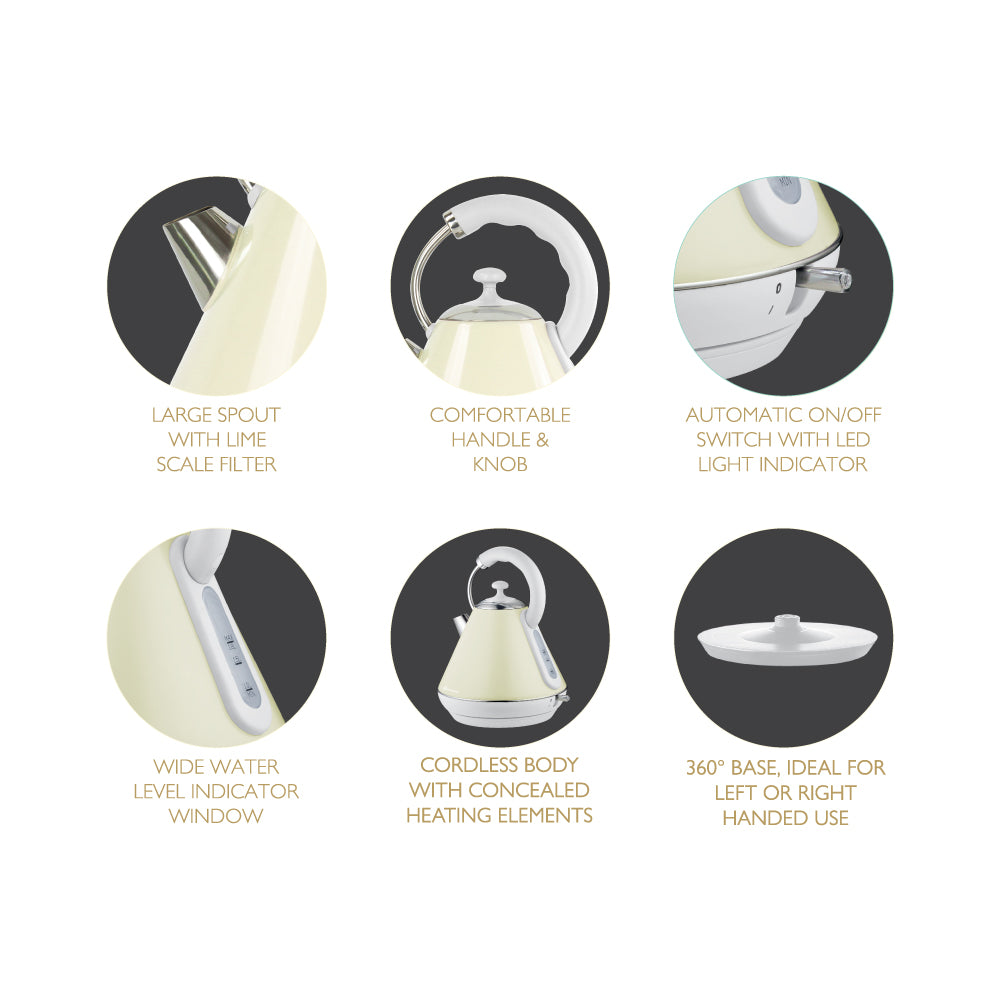 LARGE SPOUT WITH LIME SCALE FILTER

COMFORTABLE HANDLE & KNOB

AUTOMATIC ON/OFF SWITCH WITH LED LIGHT INDICATOR

WIDE WATER LEVEL INDICATOR WINDOW

CORDLESS BODY WITH CONCEALED HEATING ELEMENTS

360° BASE, IDEAL FOR LEFT OR RIGHT HANDED USE