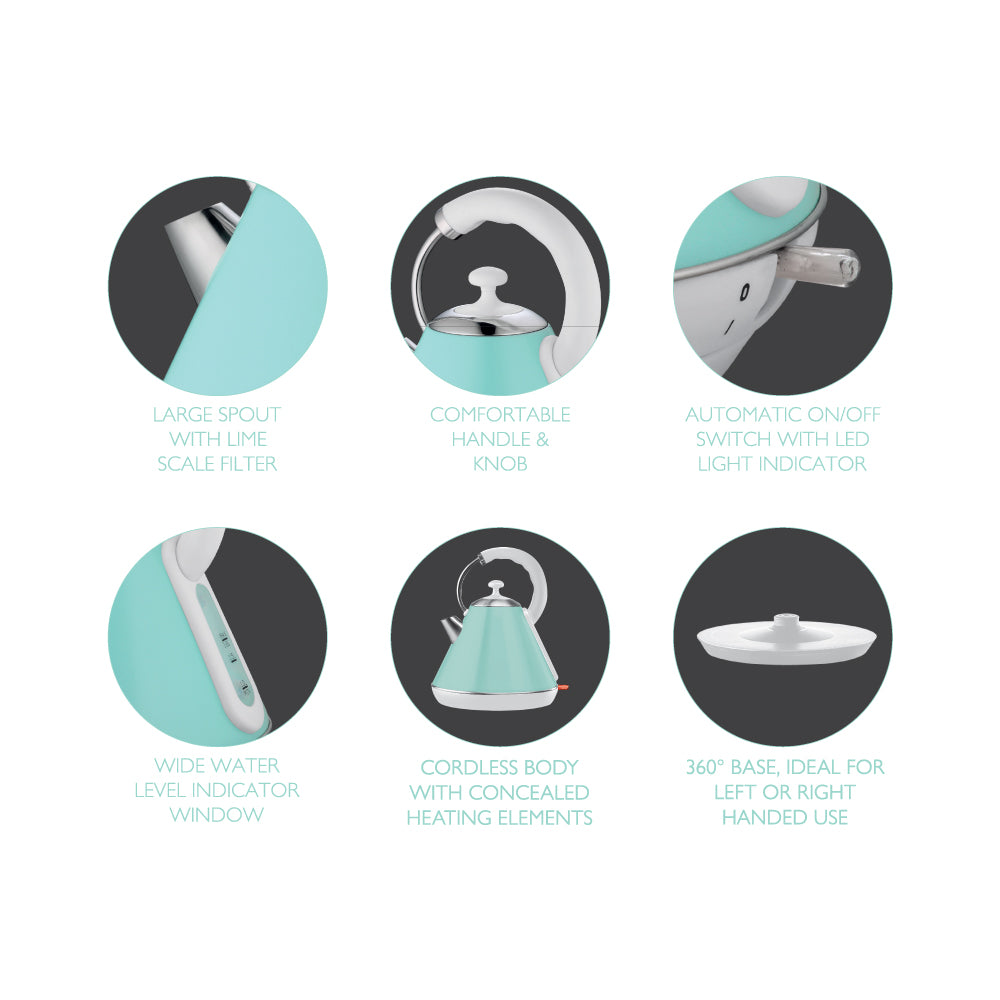 LARGE SPOUT WITH LIME SCALE FILTER

COMFORTABLE HANDLE & KNOB

AUTOMATIC ON/OFF SWITCH WITH LED LIGHT INDICATOR

WIDE WATER LEVEL INDICATOR WINDOW

CORDLESS BODY WITH CONCEALED HEATING ELEMENTS

360° BASE, IDEAL FOR LEFT OR RIGHT HANDED USE