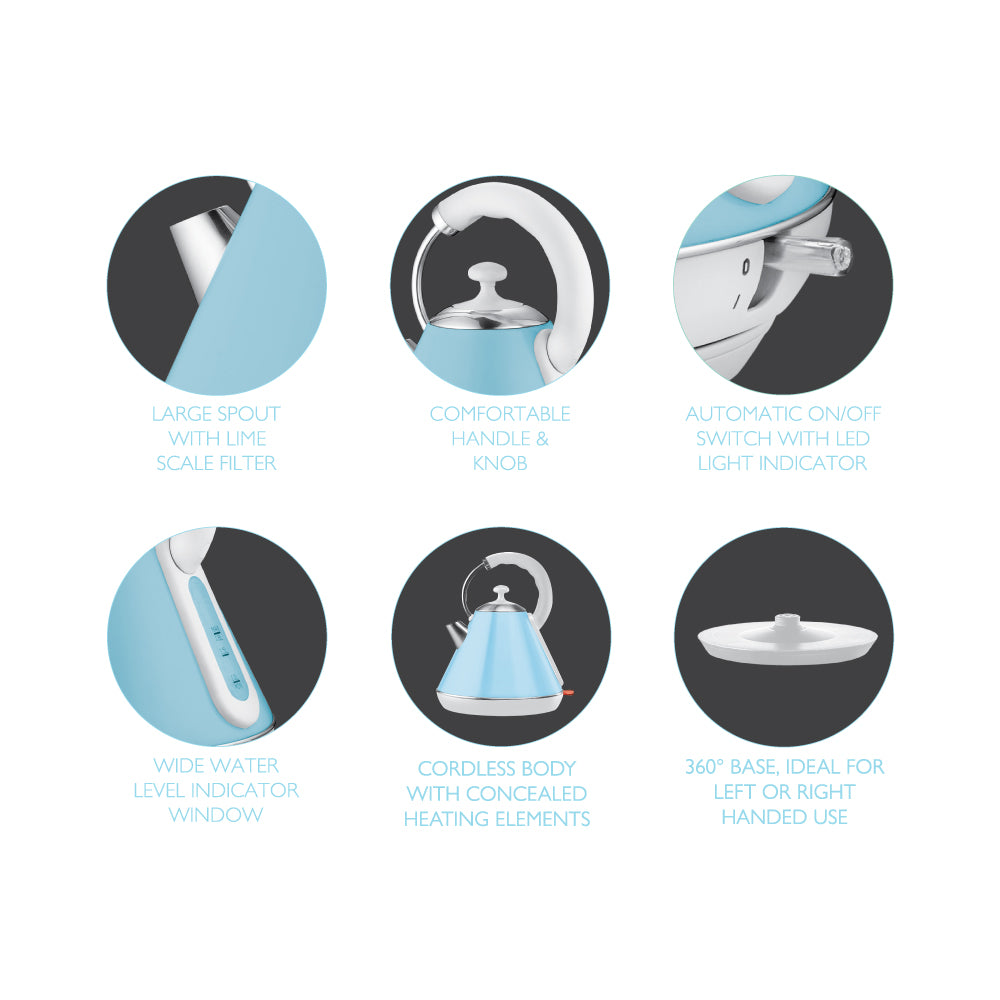 LARGE SPOUT WITH LIME SCALE FILTER

COMFORTABLE HANDLE & KNOB

AUTOMATIC ON/OFF SWITCH WITH LED LIGHT INDICATOR

WIDE WATER LEVEL INDICATOR WINDOW

CORDLESS BODY WITH CONCEALED HEATING ELEMENTS

360° BASE, IDEAL FOR LEFT OR RIGHT HANDED USE